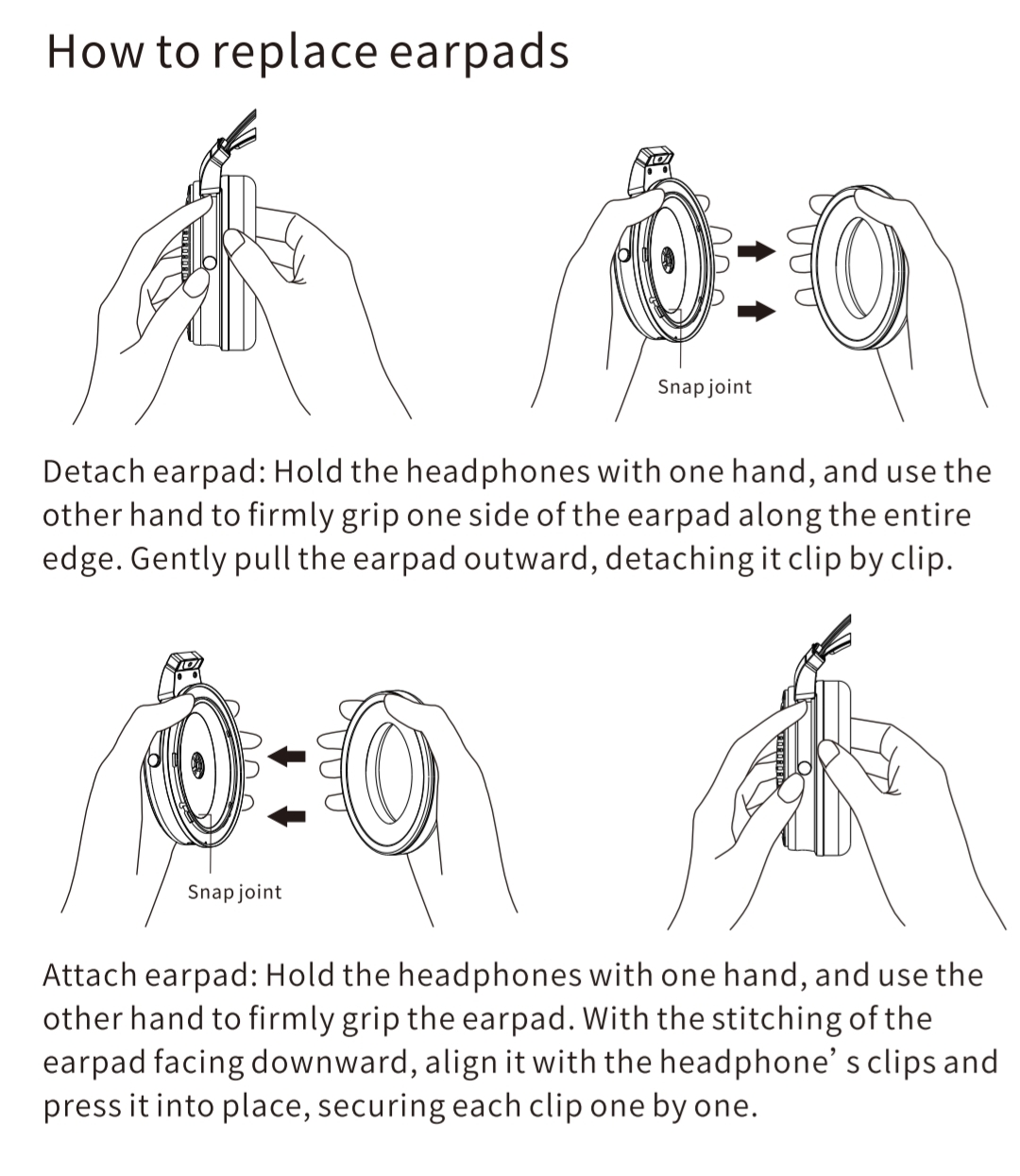 How to replace earpads

Snap joint

Detach earpad: Hold the headphones with one hand, and use the other hand to firmly grip one side of the earpad along the entire edge. Gently pull the earpad outward, detaching it clip by clip.

Snap joint

Attach earpad: Hold the headphones with one hand, and use the other hand to firmly grip the earpad. With the stitching of the earpad facing downward, align it with the headphone’ s clips and press it into place, securing each clip one by one.